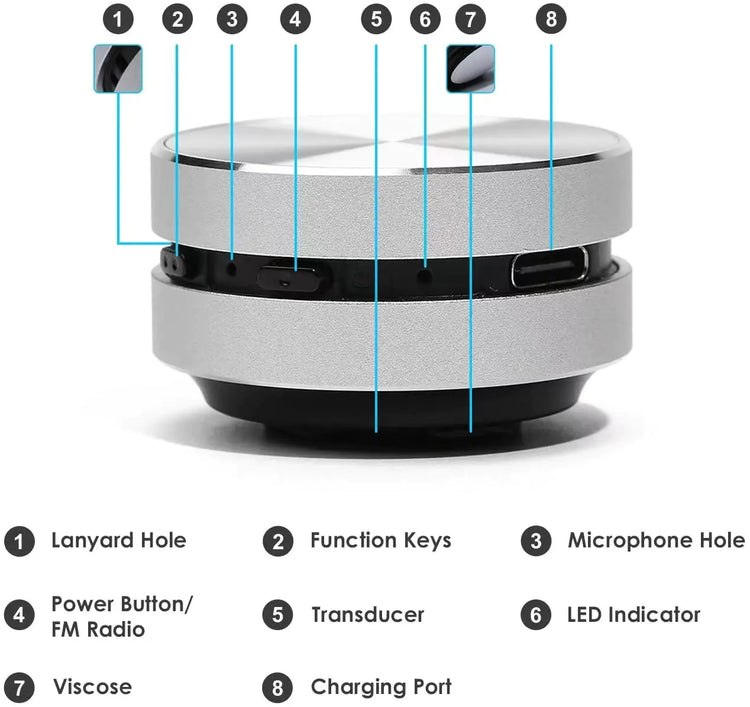 1 2 3 4 5 6 7 8

1 Lanyard Hole
2 Function Keys
3 Microphone Hole

4 Power Button/ FM Radio
5 Transducer
6 LED Indicator

7 Viscose
8 Charging Port